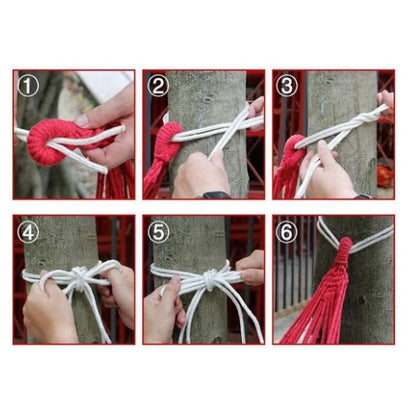 ①

②

③

④

⑤

⑥